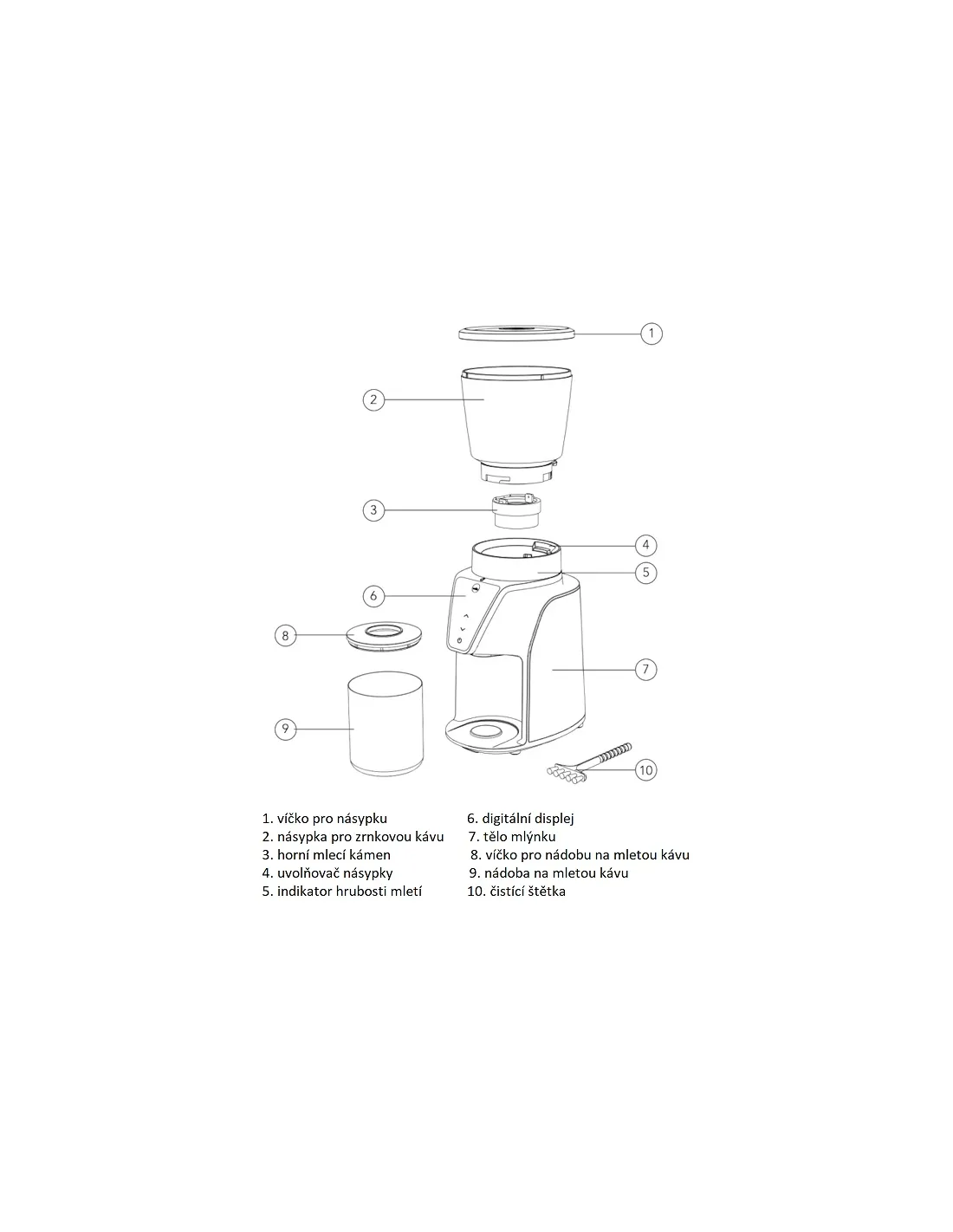 1
2
3
4
5
6
8
7
9
10

1. víčko pro násypku
2. násypka pro zrnkovou kávu
3. horní mlecí kámen
4. uvolňovač násypky
5. indikator hrubosti mletí

6. digitální displej
7. tělo mlýnku
8. víčko pro nádobu na mletou kávu
9. nádoba na mletou kávu
10. čistící štětka